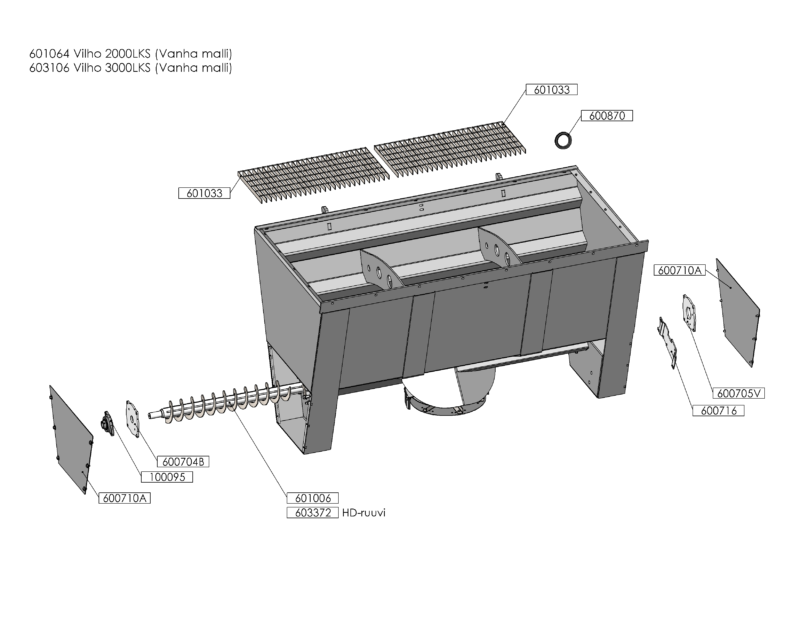 601064 Vilho 2000LKS (Vanha malli)
603106 Vilho 3000LKS (Vanha malli)

601033

600870

601033

600710A

600705V

600716

600704B

100095

600710A

601006

603372 HD-ruuvi